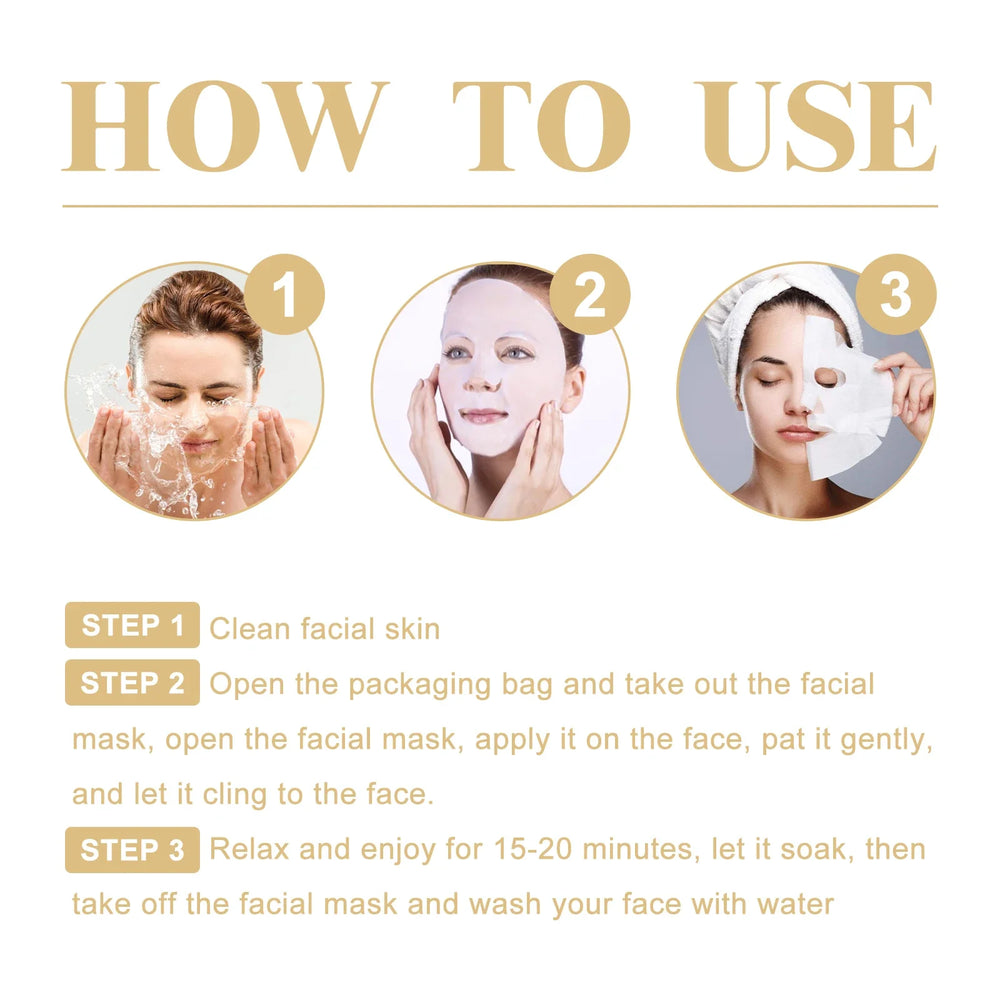 HOW TO USE

1

2

3

STEP 1 Clean facial skin

STEP 2 Open the packaging bag and take out the facial mask, open the facial mask, apply it on the face, pat it gently, and let it cling to the face.

STEP 3 Relax and enjoy for 15-20 minutes, let it soak, then take off the facial mask and wash your face with water