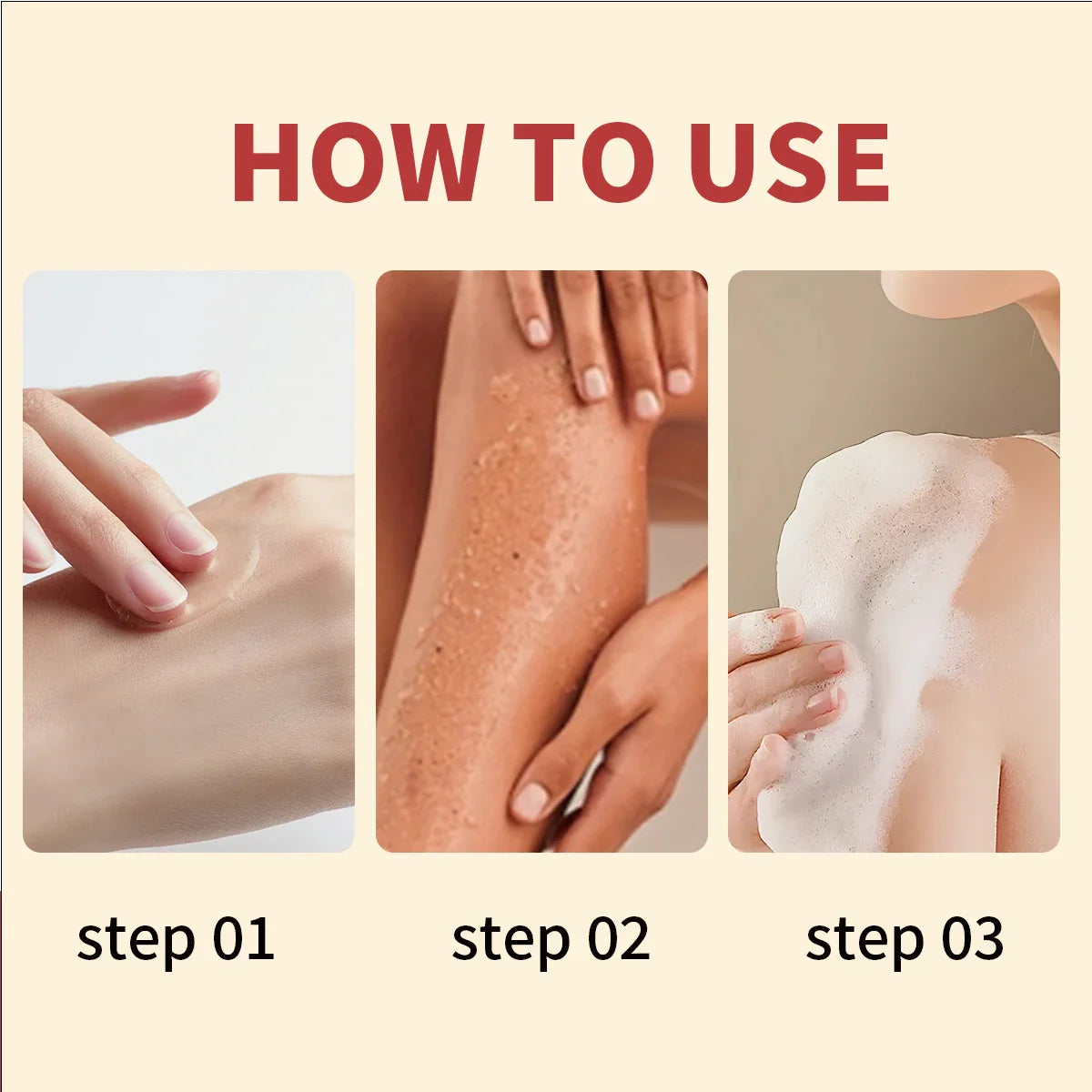 HOW TO USE

step 01

step 02

step 03